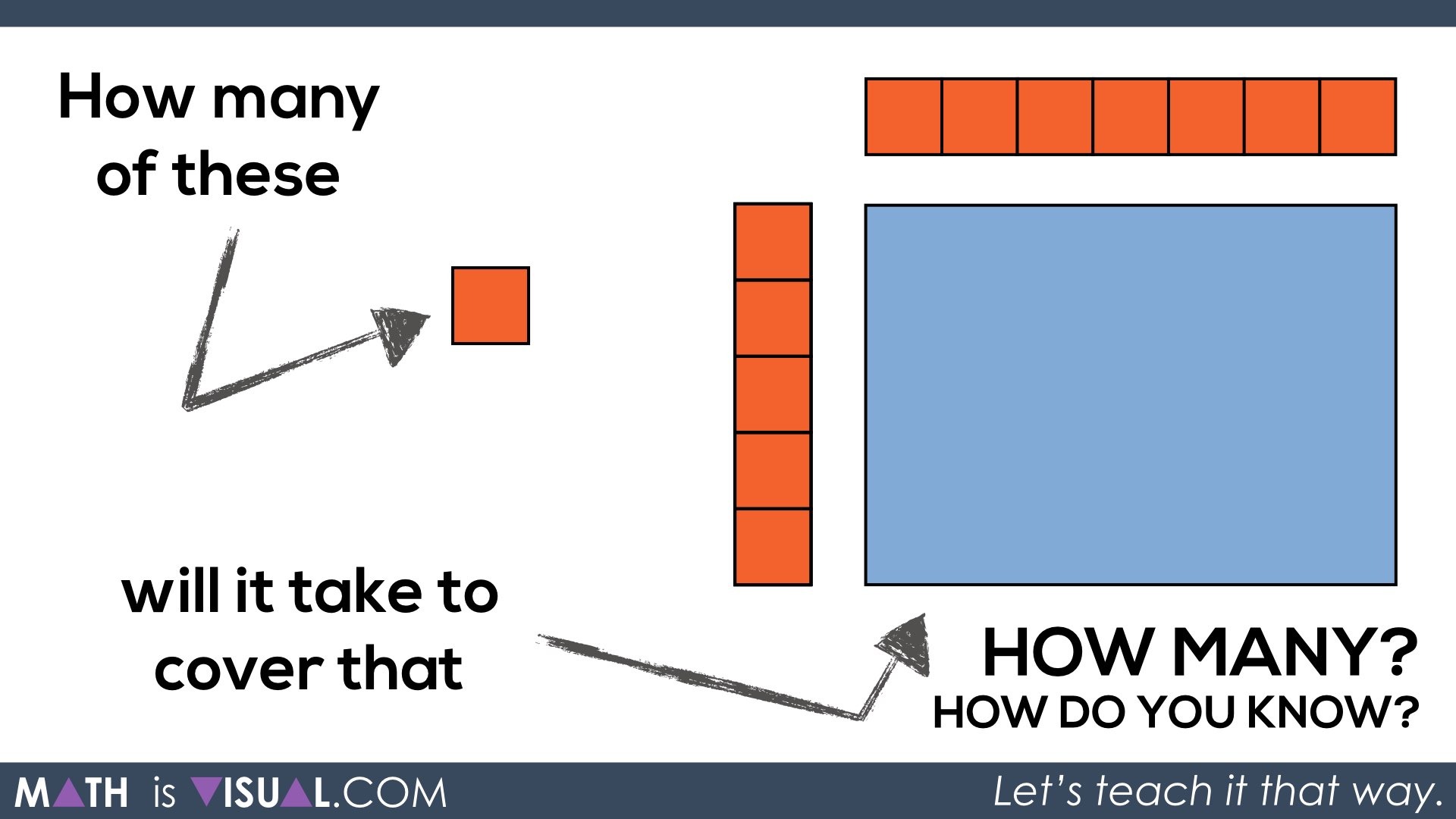 How many of these

will it take to cover that

HOW MANY?
HOW DO YOU KNOW?

MATH is VISUAL.COM

Let's teach it that way.